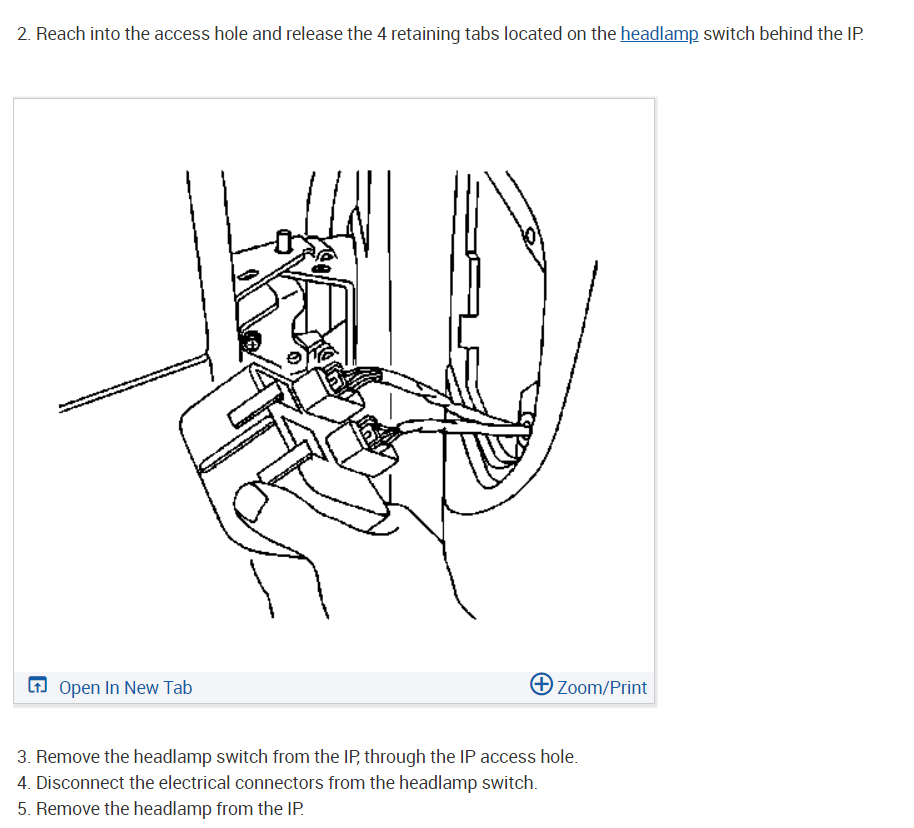 2. Reach into the access hole and release the 4 retaining tabs located on the headlamp switch behind the IP.

Open In New Tab

Zoom/Print

3. Remove the headlamp switch from the IP, through the IP access hole.
4. Disconnect the electrical connectors from the headlamp switch.
5. Remove the headlamp from the IP.