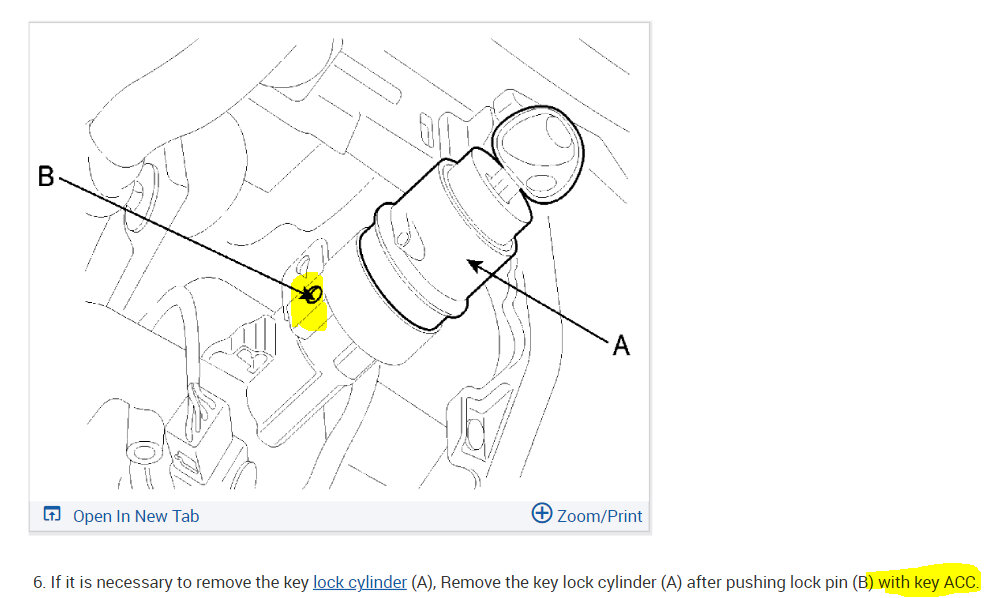 B

A

Open In New Tab

Zoom/Print

6. If it is necessary to remove the key lock cylinder (A), Remove the key lock cylinder (A) after pushing lock pin (B) with key ACC.