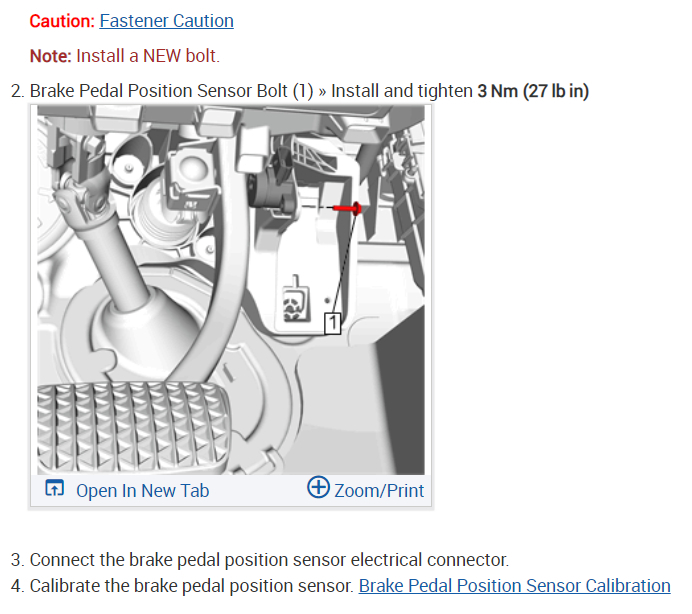 Caution: Fastener Caution

Note: Install a NEW bolt.

2. Brake Pedal Position Sensor Bolt (1) » Install and tighten 3 Nm (27 lb in)

1

Open In New Tab

Zoom/Print

3. Connect the brake pedal position sensor electrical connector.
4. Calibrate the brake pedal position sensor. Brake Pedal Position Sensor Calibration