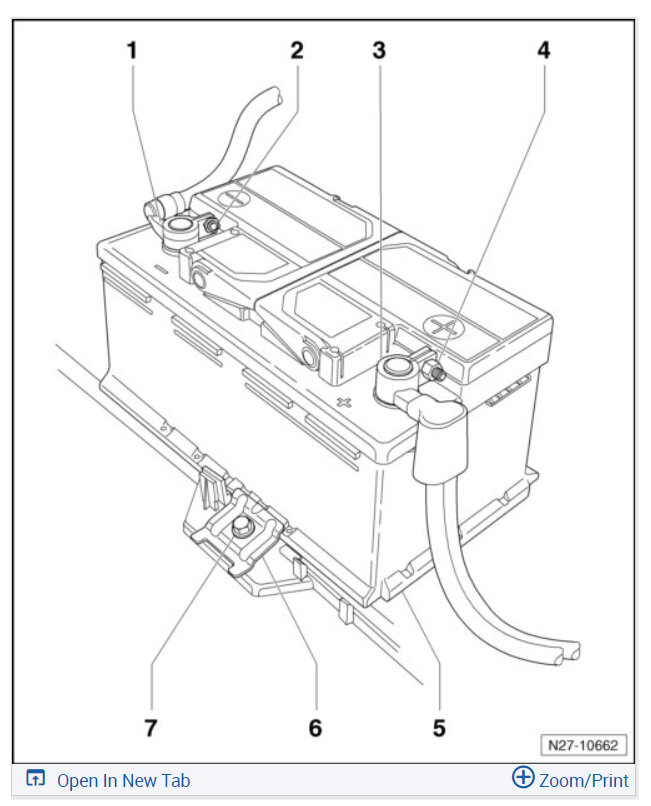 1
2
3
4
7
6
5
N27-10662

Open In New Tab
Zoom/Print