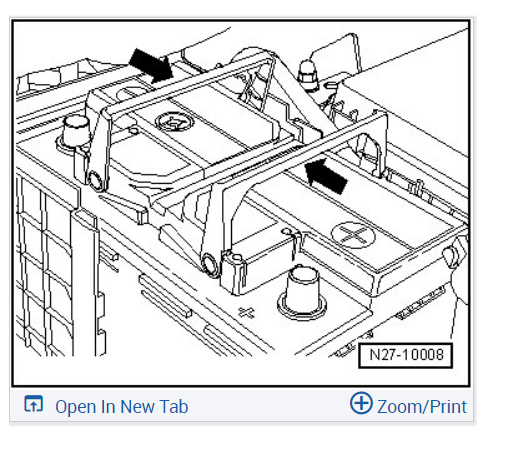 N27-10008

Open In New Tab

Zoom/Print