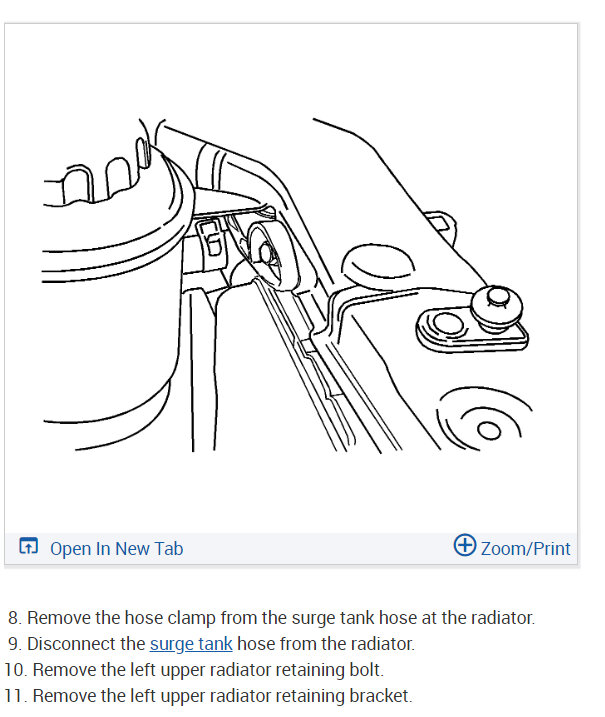 Open In New Tab

Zoom/Print

8. Remove the hose clamp from the surge tank hose at the radiator.
9. Disconnect the surge tank hose from the radiator.
10. Remove the left upper radiator retaining bolt.
11. Remove the left upper radiator retaining bracket.