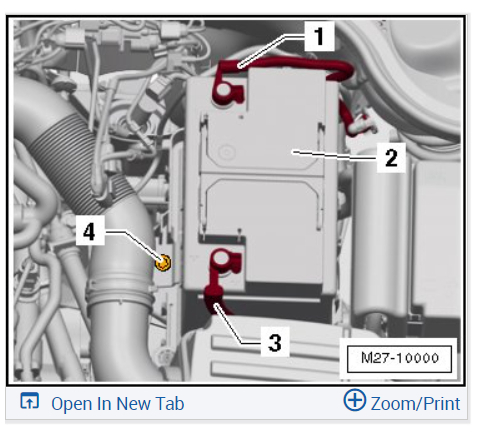 1
2
4
3
M27-10000

Open In New Tab
Zoom/Print