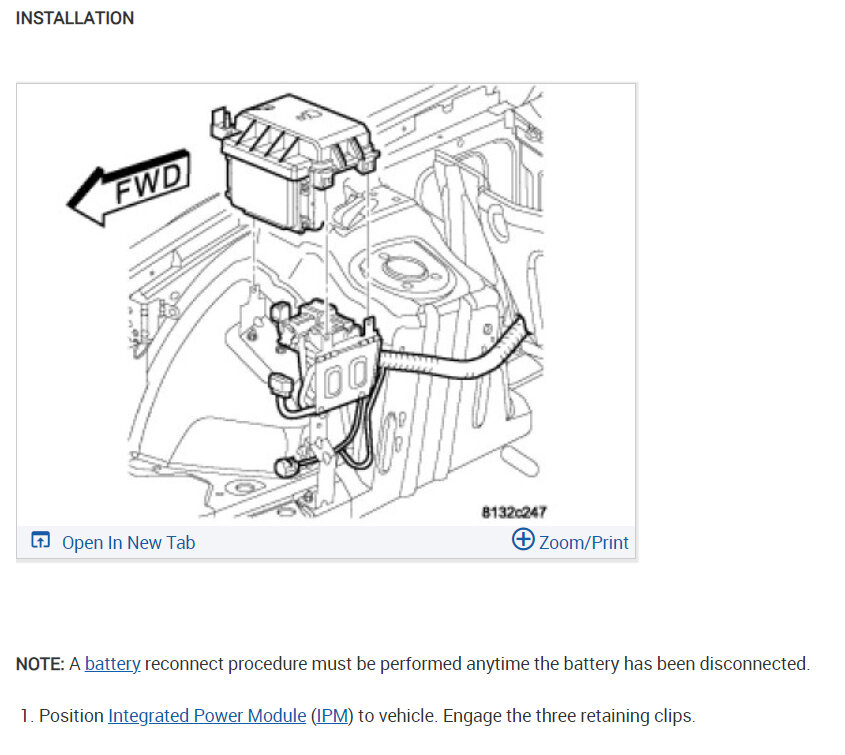 INSTALLATION

FWD

8132c247

Open In New Tab

Zoom/Print

NOTE: A battery reconnect procedure must be performed anytime the battery has been disconnected.

1. Position Integrated Power Module (IPM) to vehicle. Engage the three retaining clips.