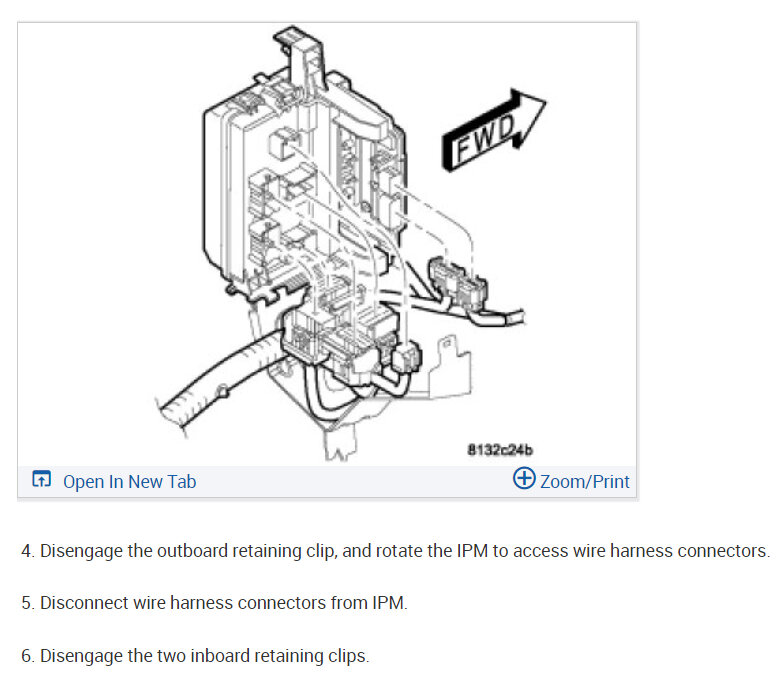 FWD

8132c24b

Open In New Tab

Zoom/Print

4. Disengage the outboard retaining clip, and rotate the IPM to access wire harness connectors.

5. Disconnect wire harness connectors from IPM.

6. Disengage the two inboard retaining clips.