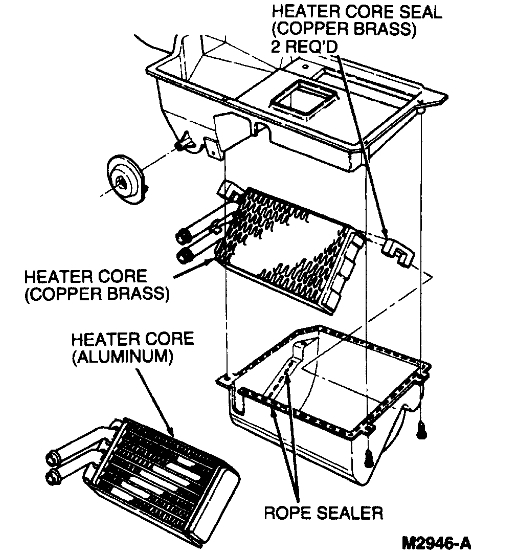 HEATER CORE SEAL (COPPER BRASS) 2 REQ'D

HEATER CORE (COPPER BRASS)

HEATER CORE (ALUMINUM)

ROPE SEALER

M2946-A