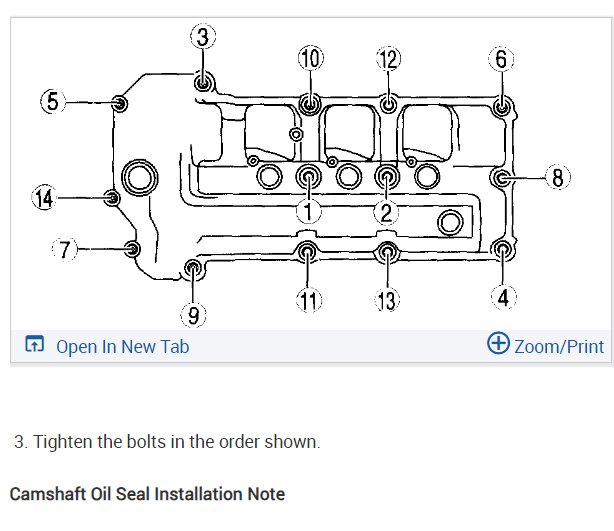 3
10
12
6
5
8
14
1
2
7
11
13
4
9

Open In New Tab
Zoom/Print

3. Tighten the bolts in the order shown.

Camshaft Oil Seal Installation Note