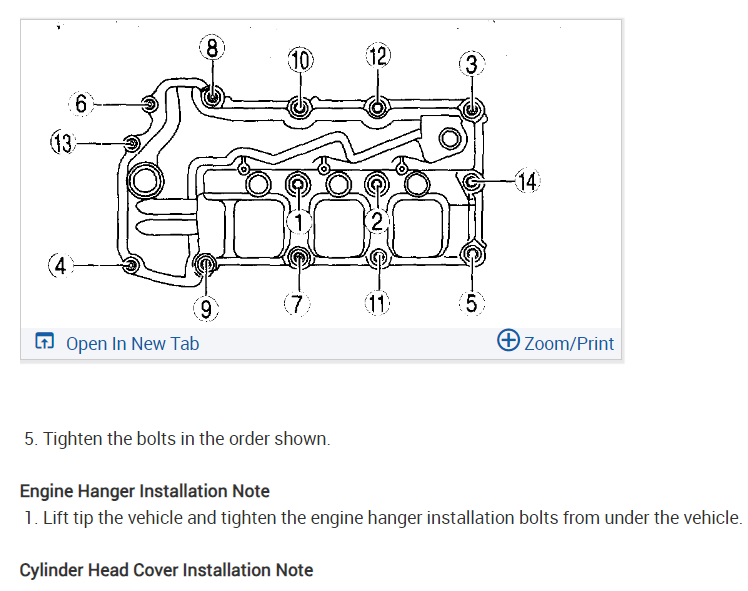 8
10
12
3
6
13
14
1
2
4
9
7
11
5

Open In New Tab
Zoom/Print

5. Tighten the bolts in the order shown.

Engine Hanger Installation Note

1. Lift tip the vehicle and tighten the engine hanger installation bolts from under the vehicle.

Cylinder Head Cover Installation Note