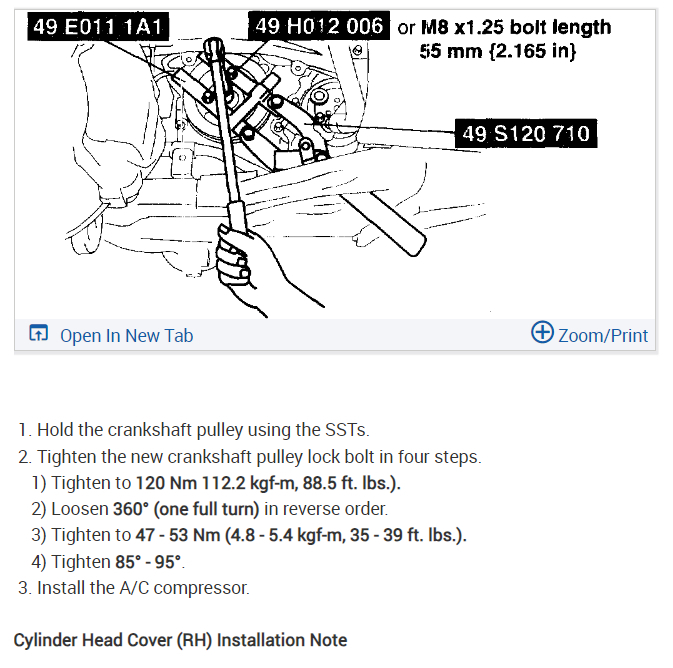 49 E011 1A1

49 H012 006 or M8 x1.25 bolt length 55 mm {2.165 in}

49 S120 710

Open In New Tab

Zoom/Print

1. Hold the crankshaft pulley using the SSTs.
2. Tighten the new crankshaft pulley lock bolt in four steps.
1) Tighten to 120 Nm 112.2 kgf-m, 88.5 ft. lbs.).
2) Loosen 360° (one full turn) in reverse order.
3) Tighten to 47 - 53 Nm (4.8 - 5.4 kgf-m, 35 - 39 ft. lbs.).
4) Tighten 85° - 95°.
3. Install the A/C compressor.

Cylinder Head Cover (RH) Installation Note