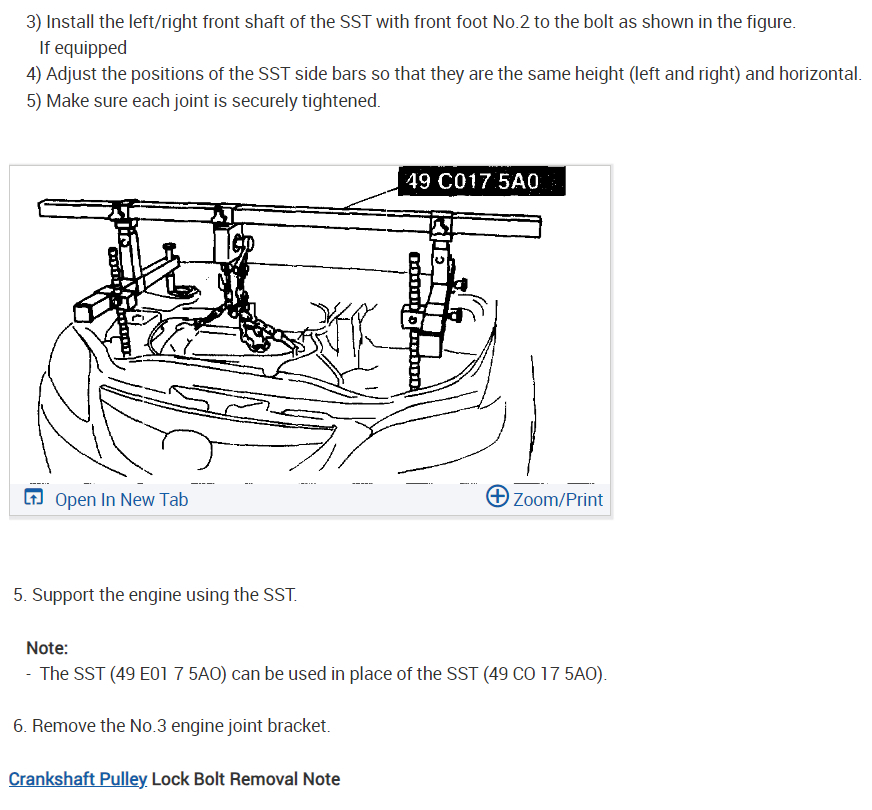 3) Install the left/right front shaft of the SST with front foot No.2 to the bolt as shown in the figure.
If equipped
4) Adjust the positions of the SST side bars so that they are the same height (left and right) and horizontal.
5) Make sure each joint is securely tightened.

49 C017 5A0

Open In New Tab
Zoom/Print

5. Support the engine using the SST.

Note:
- The SST (49 E01 7 5AO) can be used in place of the SST (49 CO 17 5AO).

6. Remove the No.3 engine joint bracket.

Crankshaft Pulley Lock Bolt Removal Note