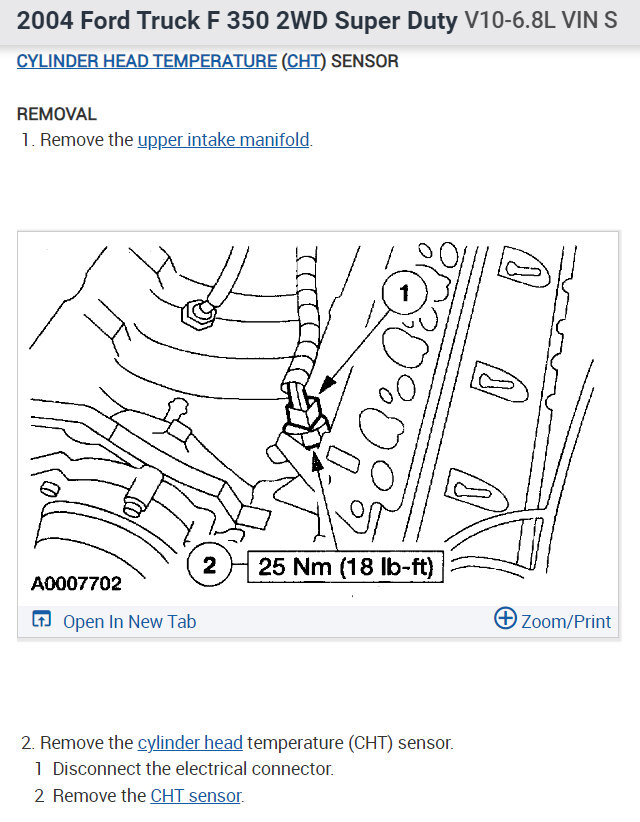 2004 Ford Truck F 350 2WD Super Duty V10-6.8L VIN S

CYLINDER HEAD TEMPERATURE (CHT) SENSOR

REMOVAL

1. Remove the upper intake manifold.

1

2

25 Nm (18 lb-ft)

A0007702

Open In New Tab

Zoom/Print

2. Remove the cylinder head temperature (CHT) sensor.

1 Disconnect the electrical connector.

2 Remove the CHT sensor.