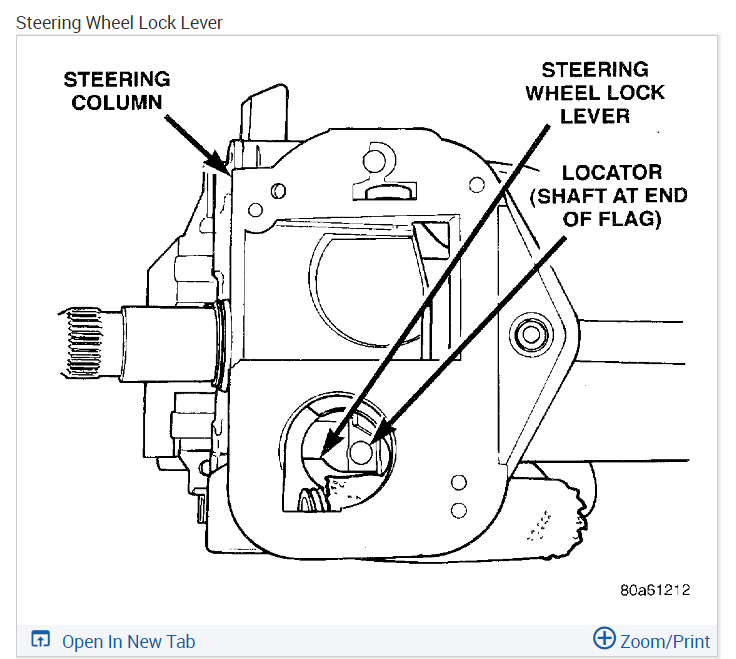 Steering Wheel Lock Lever

STEERING COLUMN

STEERING WHEEL LOCK LEVER

LOCATOR (SHAFT AT END OF FLAG)

80a61212

Open In New Tab

Zoom/Print