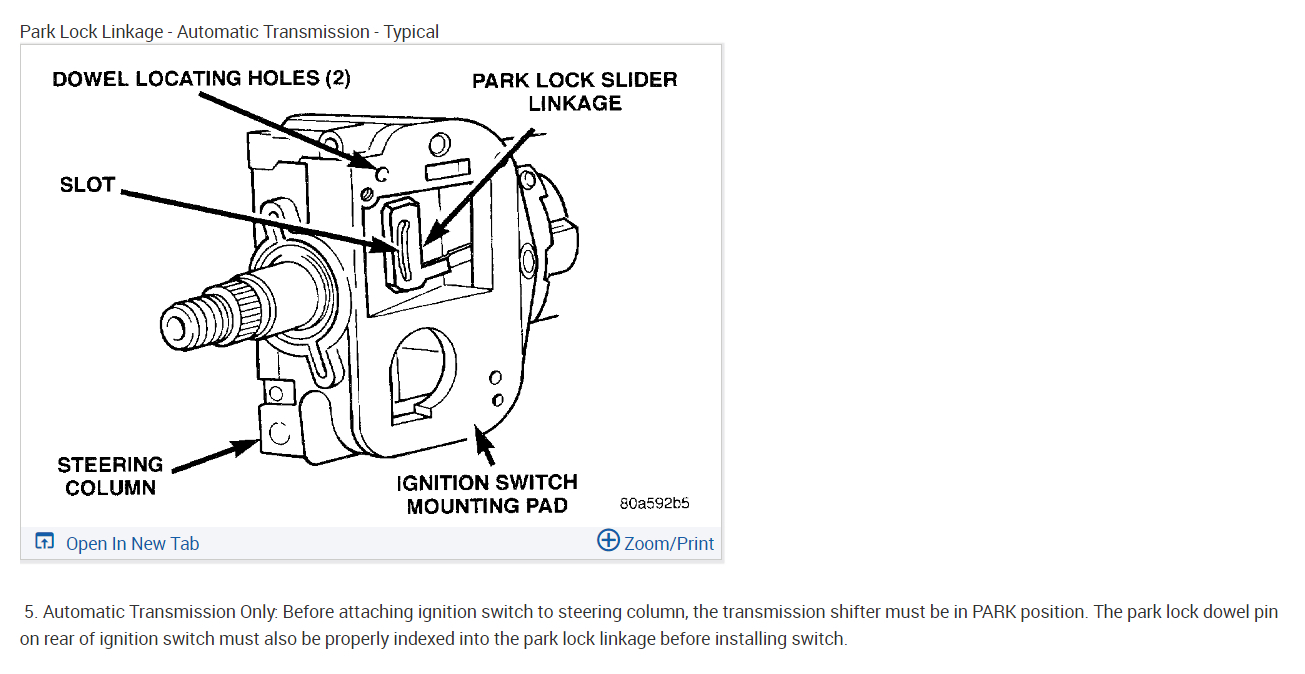 Park Lock Linkage - Automatic Transmission - Typical

DOWEL LOCATING HOLES (2)

PARK LOCK SLIDER LINKAGE

SLOT

STEERING COLUMN

IGNITION SWITCH MOUNTING PAD

80a592b5

Open In New Tab

Zoom/Print

5. Automatic Transmission Only: Before attaching ignition switch to steering column, the transmission shifter must be in PARK position. The park lock dowel pin on rear of ignition switch must also be properly indexed into the park lock linkage before installing switch.