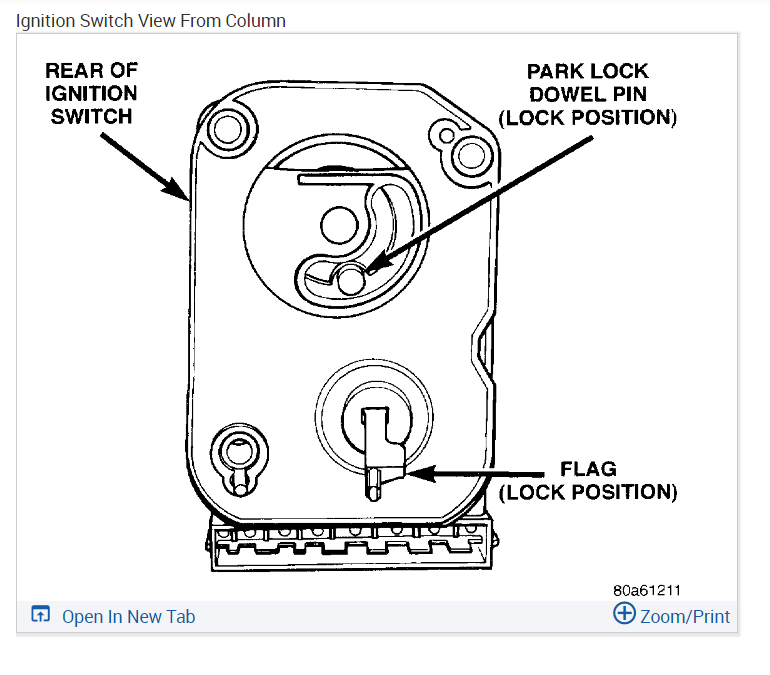 Ignition Switch View From Column

REAR OF IGNITION SWITCH

PARK LOCK DOWEL PIN (LOCK POSITION)

FLAG (LOCK POSITION)

80a61211

Open In New Tab

Zoom/Print