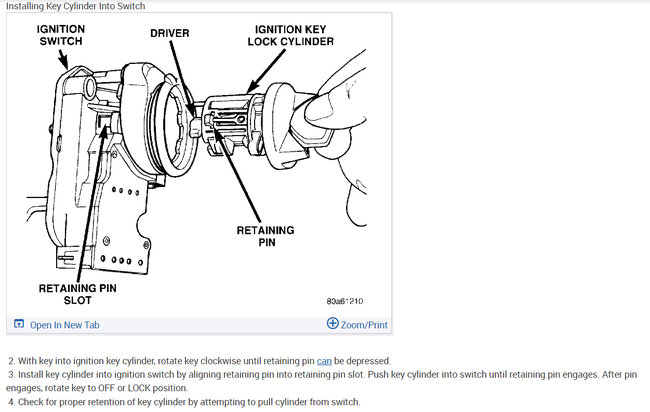 Installing Key Cylinder Into Switch

IGNITION SWITCH

DRIVER

IGNITION KEY LOCK CYLINDER

RETAINING PIN

RETAINING PIN SLOT

80a61210

Open In New Tab

Zoom/Print

2. With key into ignition key cylinder, rotate key clockwise until retaining pin can be depressed.
3. Install key cylinder into ignition switch by aligning retaining pin into retaining pin slot. Push key cylinder into switch until retaining pin engages. After pin engages, rotate key to OFF or LOCK position.
4. Check for proper retention of key cylinder by attempting to pull cylinder from switch.