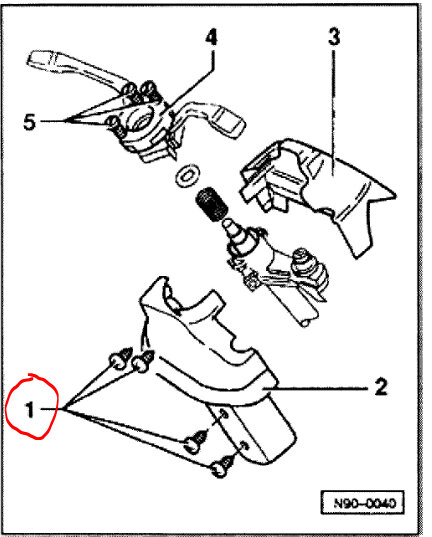 4
3
5
2
1
N90-0040