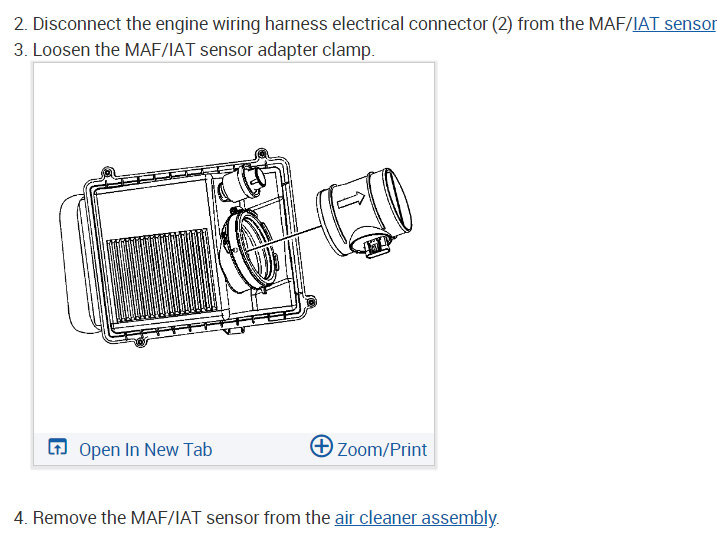 2. Disconnect the engine wiring harness electrical connector (2) from the MAF/IAT sensor

3. Loosen the MAF/IAT sensor adapter clamp.

Open In New Tab

Zoom/Print

4. Remove the MAF/IAT sensor from the air cleaner assembly.