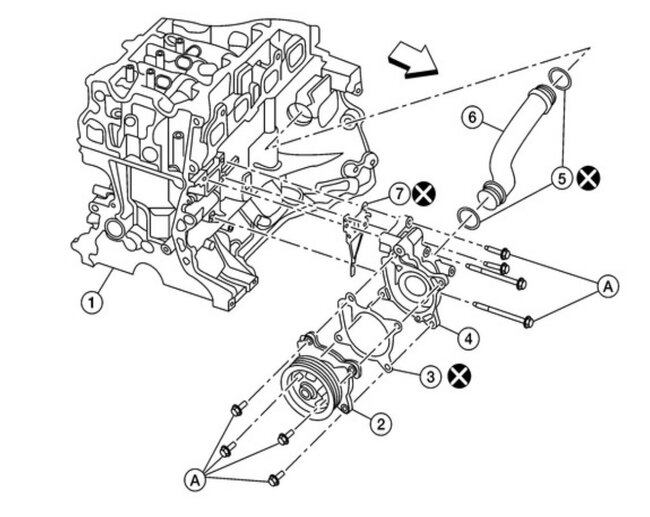 6
5
7
A
1
4
3
2
A