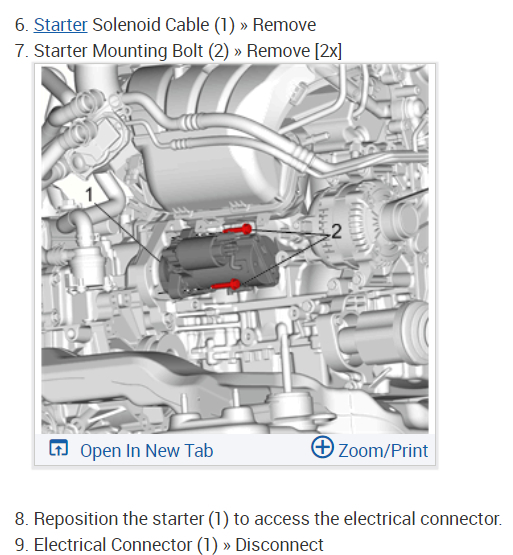 6. Starter Solenoid Cable (1) » Remove
7. Starter Mounting Bolt (2) » Remove [2x]

1

2

Open In New Tab
Zoom/Print

8. Reposition the starter (1) to access the electrical connector.
9. Electrical Connector (1) » Disconnect