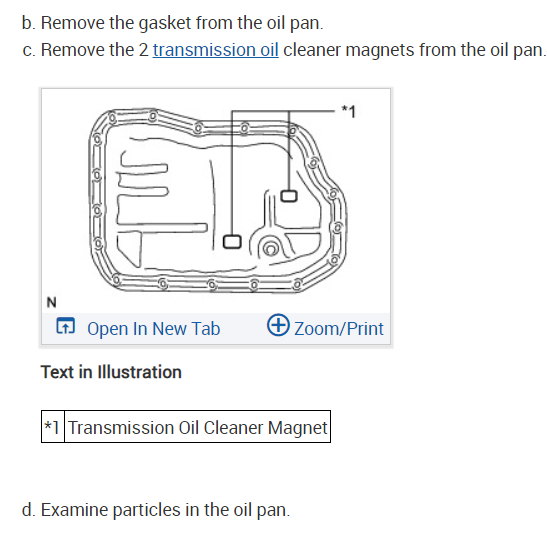 b. Remove the gasket from the oil pan.

c. Remove the 2 transmission oil cleaner magnets from the oil pan.

*1

N

Open In New Tab

Zoom/Print

Text in Illustration

| *1 | Transmission Oil Cleaner Magnet |
|---|---|

d. Examine particles in the oil pan.