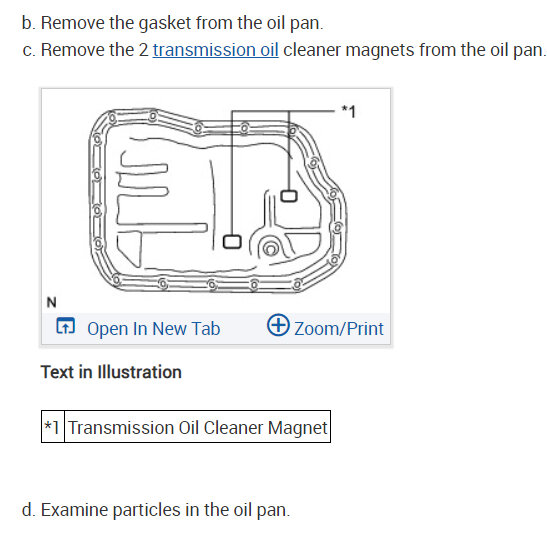 b. Remove the gasket from the oil pan.

c. Remove the 2 transmission oil cleaner magnets from the oil pan.

*1

N

Open In New Tab

Zoom/Print

Text in Illustration

| *1 | Transmission Oil Cleaner Magnet |
|---|---|

d. Examine particles in the oil pan.