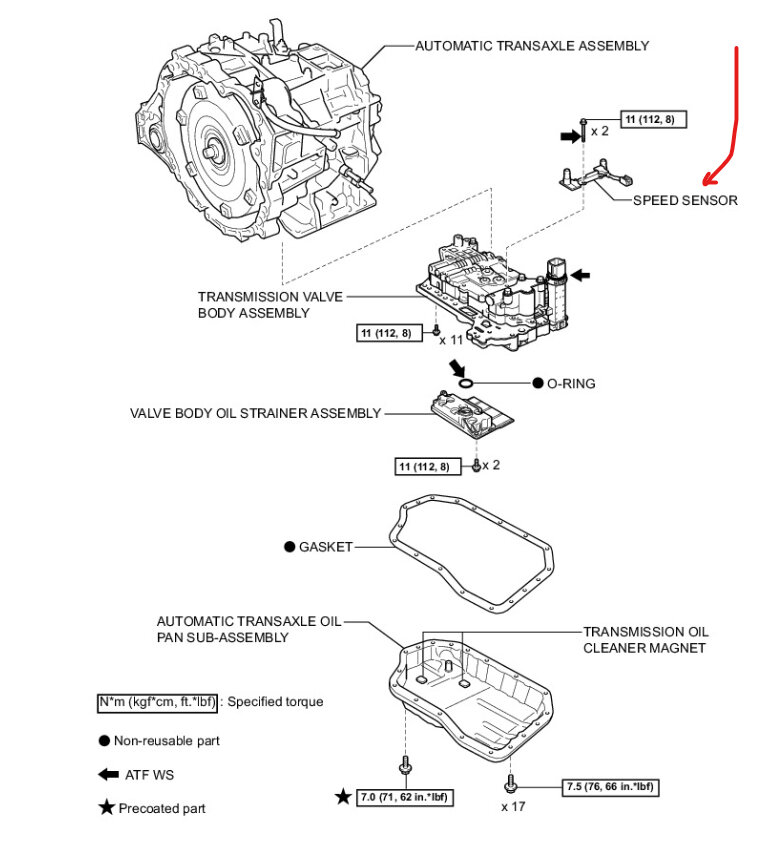 AUTOMATIC TRANSAXLE ASSEMBLY

11 (112, 8)

x 2

SPEED SENSOR

TRANSMISSION VALVE BODY ASSEMBLY

11 (112, 8)

x 11

● O-RING

VALVE BODY OIL STRAINER ASSEMBLY

11 (112, 8)

x 2

● GASKET

AUTOMATIC TRANSAXLE OIL PAN SUB-ASSEMBLY

TRANSMISSION OIL CLEANER MAGNET

N*m (kgf*cm, ft.*lbf) : Specified torque

● Non-reusable part

ATF WS

★ Precoated part

★ 7.0 (71, 62 in.*lbf)

7.5 (76, 66 in.*lbf)

x 17