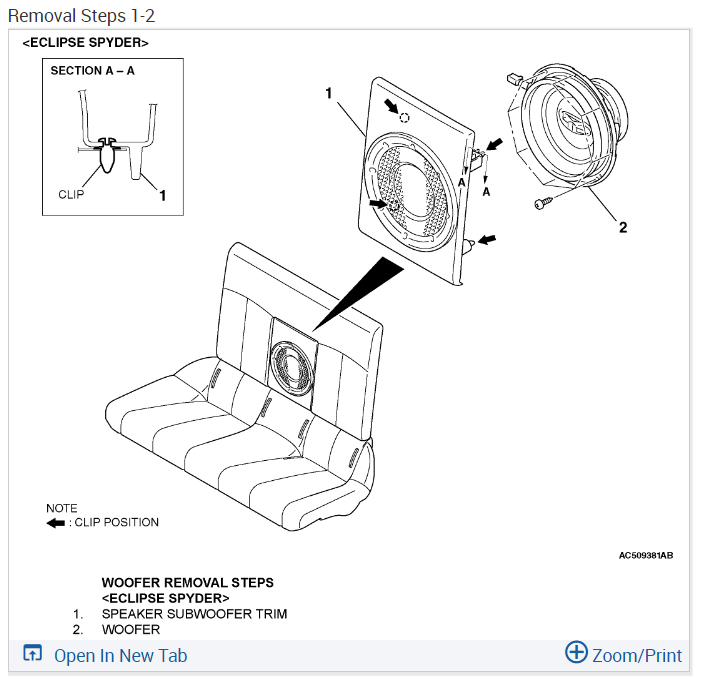 Removal Steps 1-2

<ECLIPSE SPYDER>

SECTION A – A

CLIP

1

1

A

A

2

NOTE
: CLIP POSITION

AC509381AB

WOOFER REMOVAL STEPS
<ECLIPSE SPYDER>
1. SPEAKER SUBWOOFER TRIM
2. WOOFER

Open In New Tab

Zoom/Print