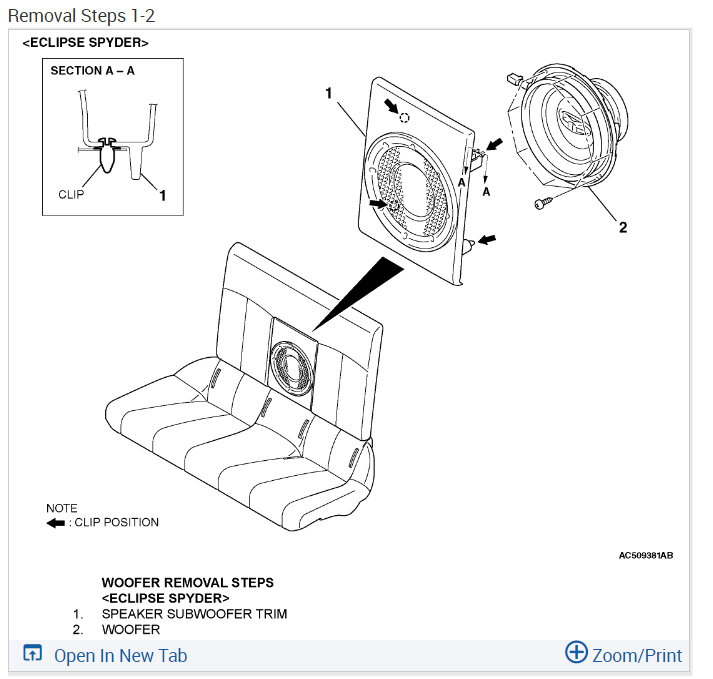 Removal Steps 1-2

<ECLIPSE SPYDER>

SECTION A – A

CLIP

1

1

A

A

2

NOTE
: CLIP POSITION

AC509381AB

WOOFER REMOVAL STEPS
<ECLIPSE SPYDER>
1. SPEAKER SUBWOOFER TRIM
2. WOOFER

Open In New Tab

Zoom/Print