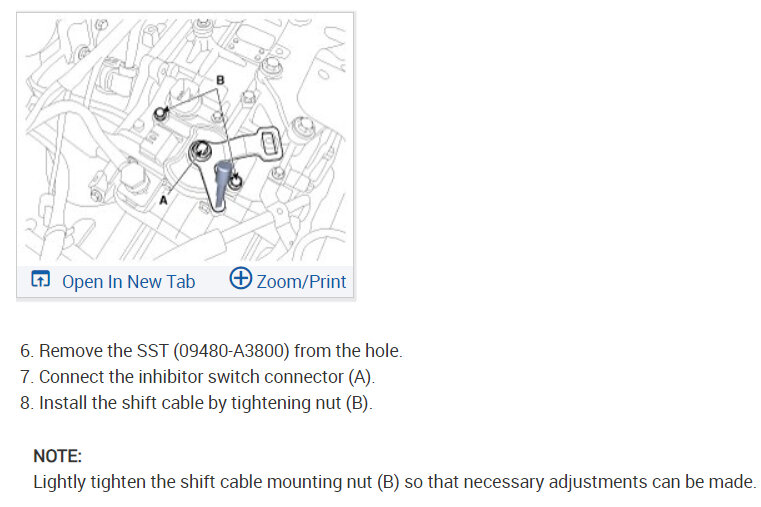 B

A

Open In New Tab Zoom/Print

6. Remove the SST (09480-A3800) from the hole.
7. Connect the inhibitor switch connector (A).
8. Install the shift cable by tightening nut (B).

NOTE:
Lightly tighten the shift cable mounting nut (B) so that necessary adjustments can be made.