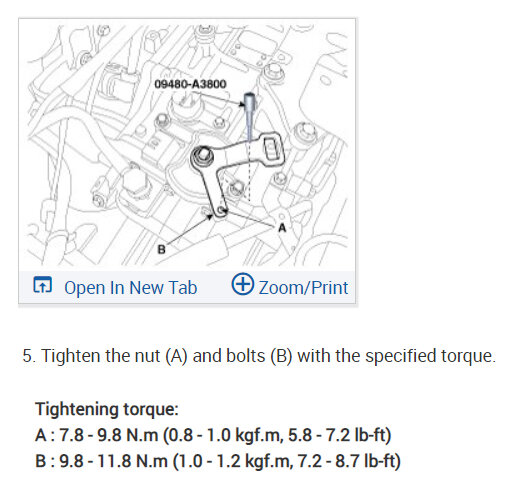 09480-A3800

A

B

Open In New Tab

Zoom/Print

5. Tighten the nut (A) and bolts (B) with the specified torque.

Tightening torque:
A : 7.8 - 9.8 N.m (0.8 - 1.0 kgf.m, 5.8 - 7.2 lb-ft)
B : 9.8 - 11.8 N.m (1.0 - 1.2 kgf.m, 7.2 - 8.7 lb-ft)