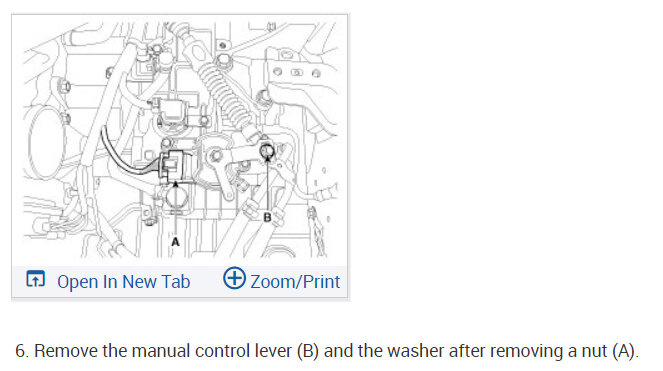 B
A

Open In New Tab Zoom/Print

6. Remove the manual control lever (B) and the washer after removing a nut (A).