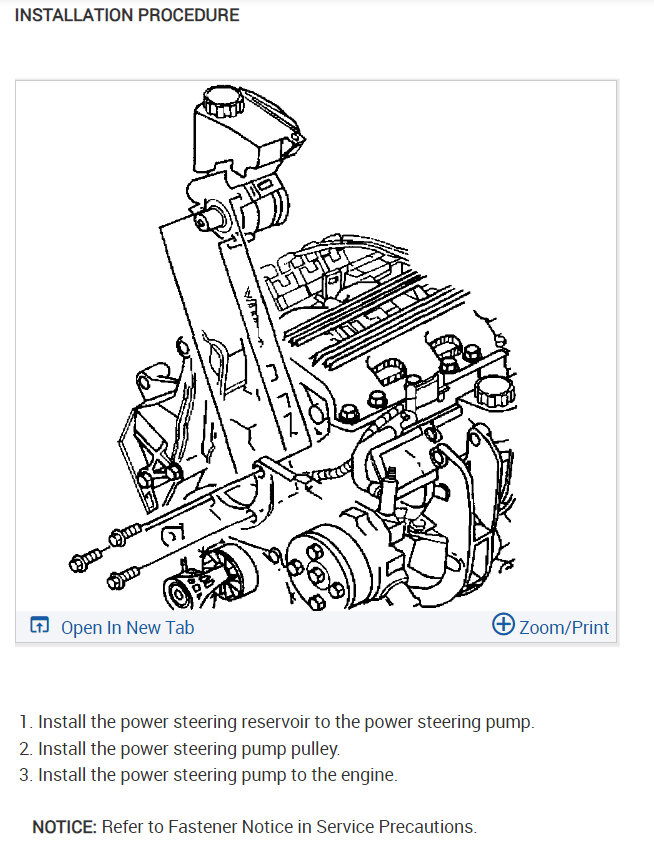 INSTALLATION PROCEDURE

Open In New Tab

Zoom/Print

1. Install the power steering reservoir to the power steering pump.
2. Install the power steering pump pulley.
3. Install the power steering pump to the engine.

NOTICE: Refer to Fastener Notice in Service Precautions.