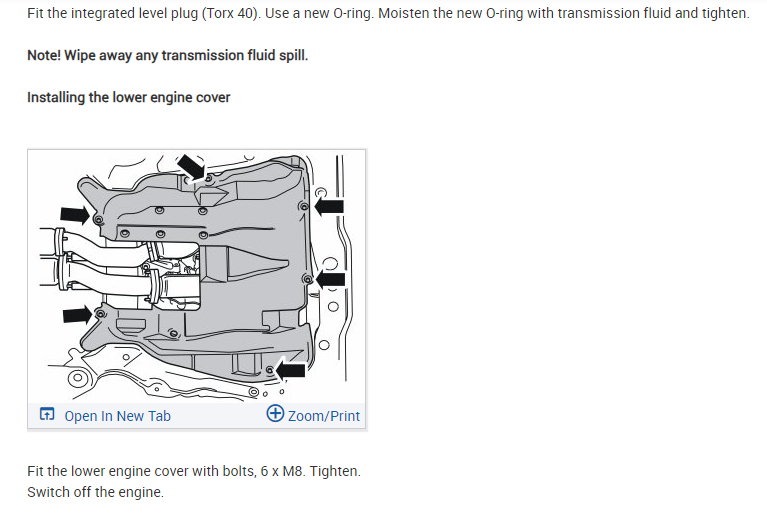 Fit the integrated level plug (Torx 40). Use a new O-ring. Moisten the new O-ring with transmission fluid and tighten.

Note! Wipe away any transmission fluid spill.

Installing the lower engine cover

Open In New Tab Zoom/Print

Fit the lower engine cover with bolts, 6 x M8. Tighten.
Switch off the engine.