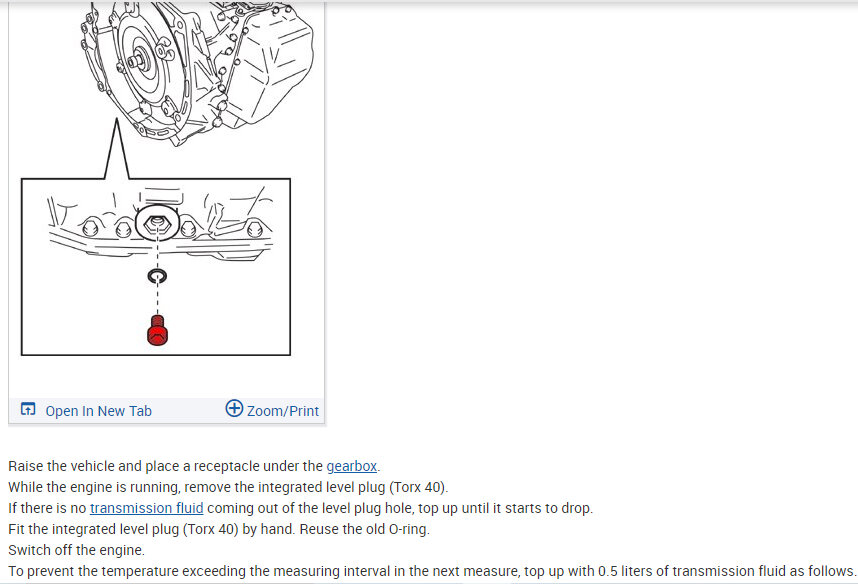 Open In New Tab
Zoom/Print

Raise the vehicle and place a receptacle under the gearbox.
While the engine is running, remove the integrated level plug (Torx 40).
If there is no transmission fluid coming out of the level plug hole, top up until it starts to drop.
Fit the integrated level plug (Torx 40) by hand. Reuse the old O-ring.
Switch off the engine.
To prevent the temperature exceeding the measuring interval in the next measure, top up with 0.5 liters of transmission fluid as follows.