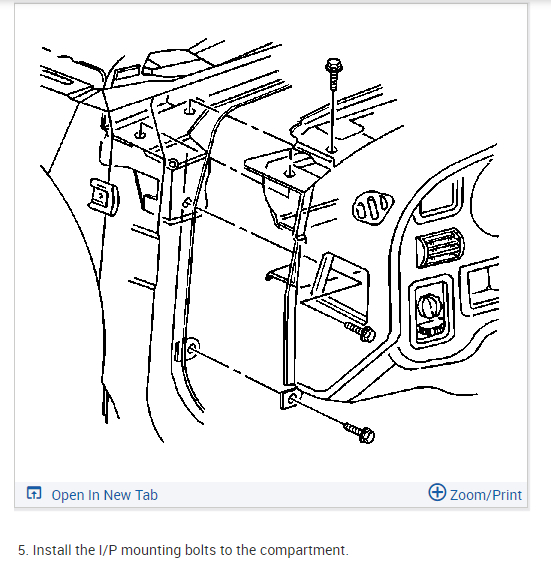 Open In New Tab

Zoom/Print

5. Install the I/P mounting bolts to the compartment.