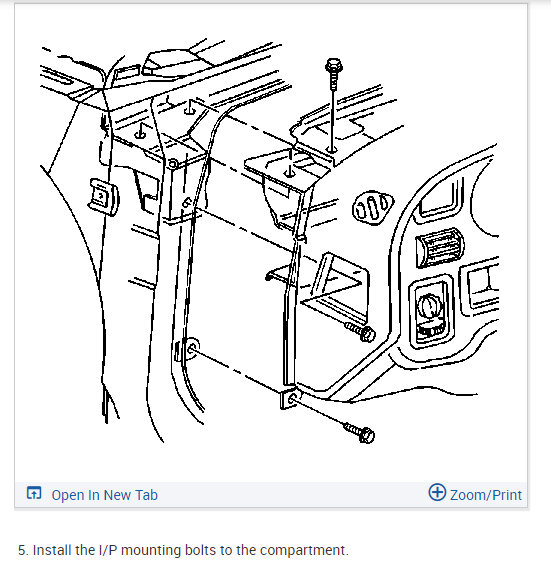 Open In New Tab

Zoom/Print

5. Install the I/P mounting bolts to the compartment.