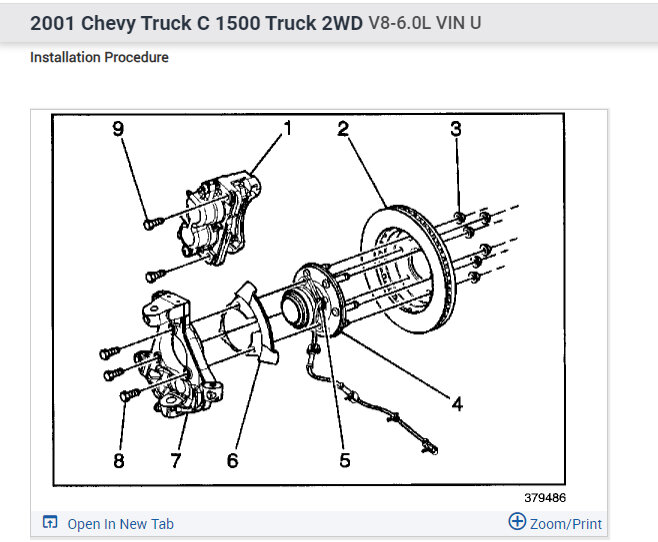 2001 Chevy Truck C 1500 Truck 2WD V8-6.0L VIN U

Installation Procedure

9
1
2
3
4
8
7
6
5

379486

Open In New Tab

Zoom/Print