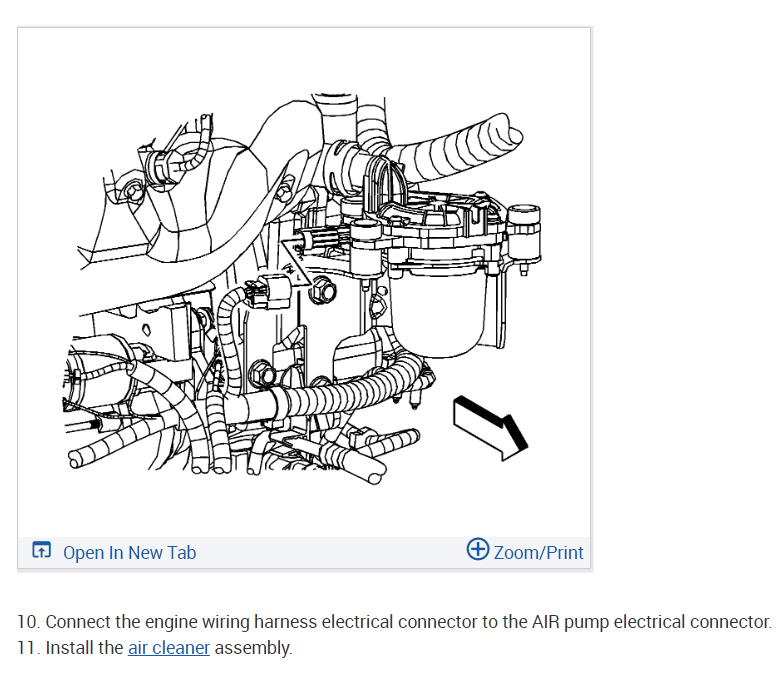 Open In New Tab

Zoom/Print

10. Connect the engine wiring harness electrical connector to the AIR pump electrical connector.
11. Install the air cleaner assembly.