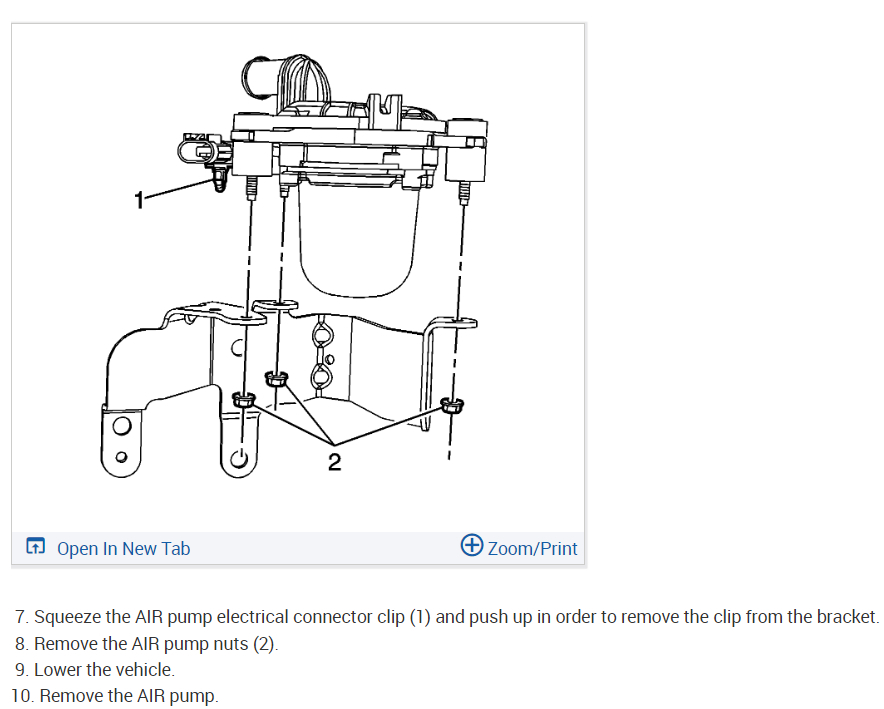 1

2

Open In New Tab

Zoom/Print

7. Squeeze the AIR pump electrical connector clip (1) and push up in order to remove the clip from the bracket.
8. Remove the AIR pump nuts (2).
9. Lower the vehicle.
10. Remove the AIR pump.