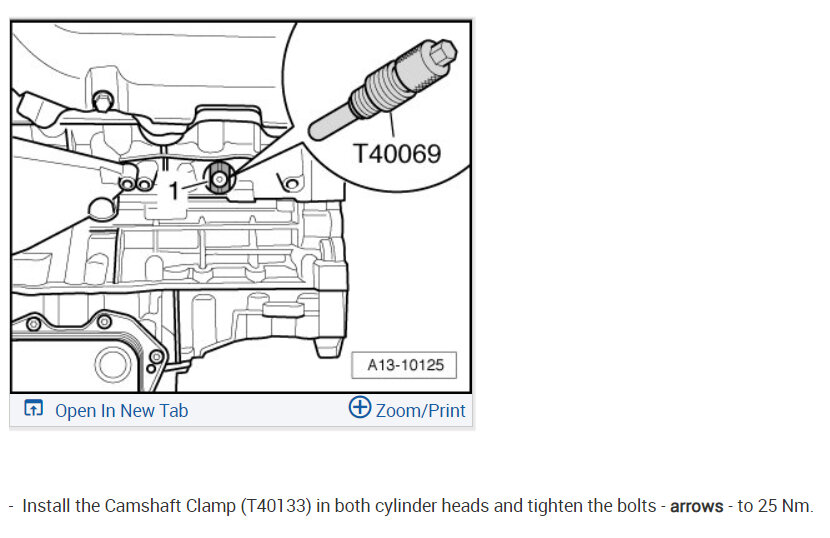 T40069

1

A13-10125

Open In New Tab

Zoom/Print

- Install the Camshaft Clamp (T40133) in both cylinder heads and tighten the bolts - **arrows** - to 25 Nm.