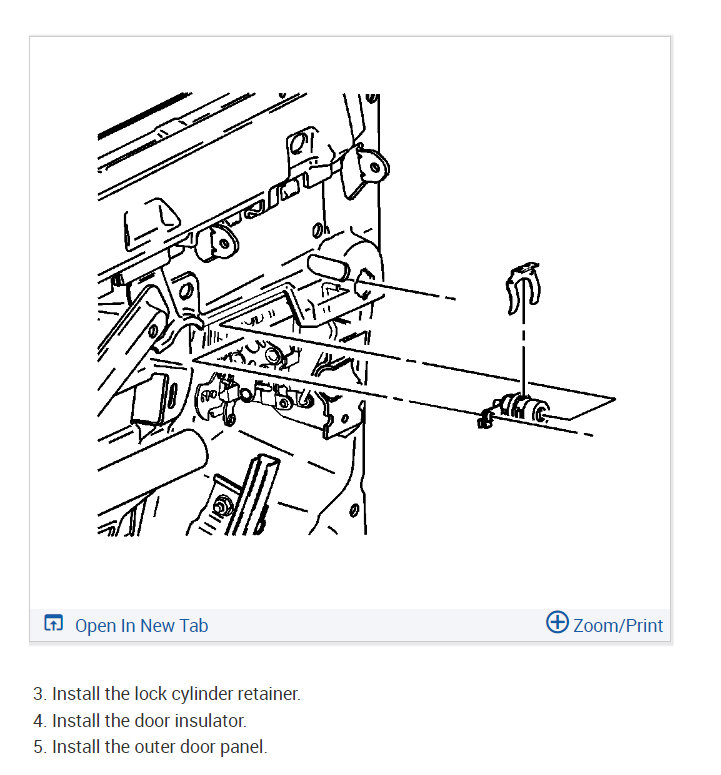 Open In New Tab

Zoom/Print

3. Install the lock cylinder retainer.
4. Install the door insulator.
5. Install the outer door panel.