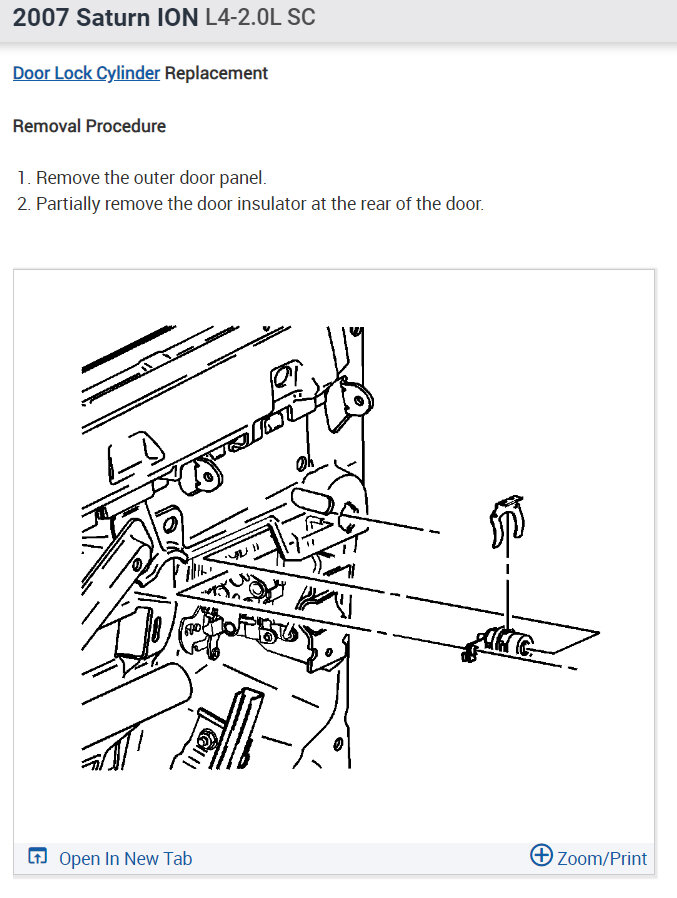 2007 Saturn ION L4-2.0L SC

Door Lock Cylinder Replacement

Removal Procedure

1. Remove the outer door panel.
2. Partially remove the door insulator at the rear of the door.

Open In New Tab

Zoom/Print