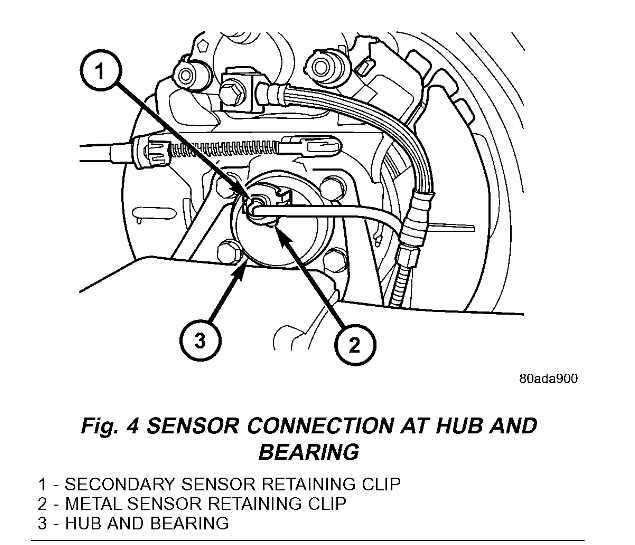 1

3

2

80ada900

Fig. 4 SENSOR CONNECTION AT HUB AND BEARING

1 - SECONDARY SENSOR RETAINING CLIP
2 - METAL SENSOR RETAINING CLIP
3 - HUB AND BEARING