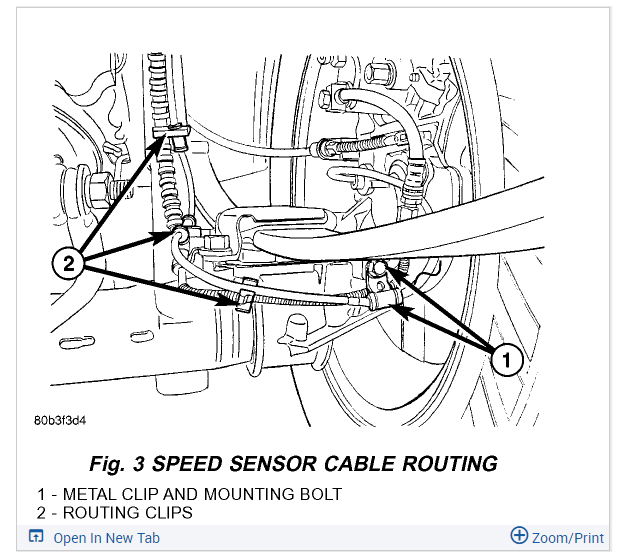 2

1

80b3f3d4

Fig. 3 SPEED SENSOR CABLE ROUTING

1 - METAL CLIP AND MOUNTING BOLT
2 - ROUTING CLIPS

Open In New Tab

Zoom/Print