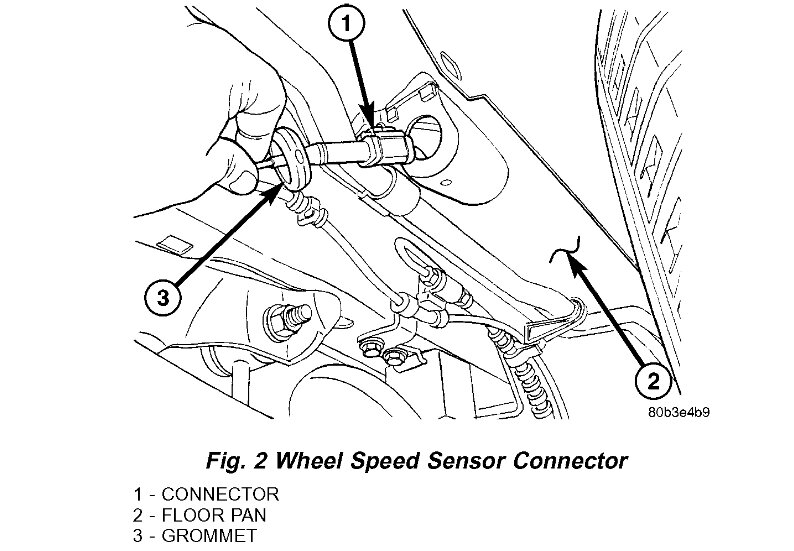 1

3

2

80b3e4b9

Fig. 2 Wheel Speed Sensor Connector

1 - CONNECTOR
2 - FLOOR PAN
3 - GROMMET