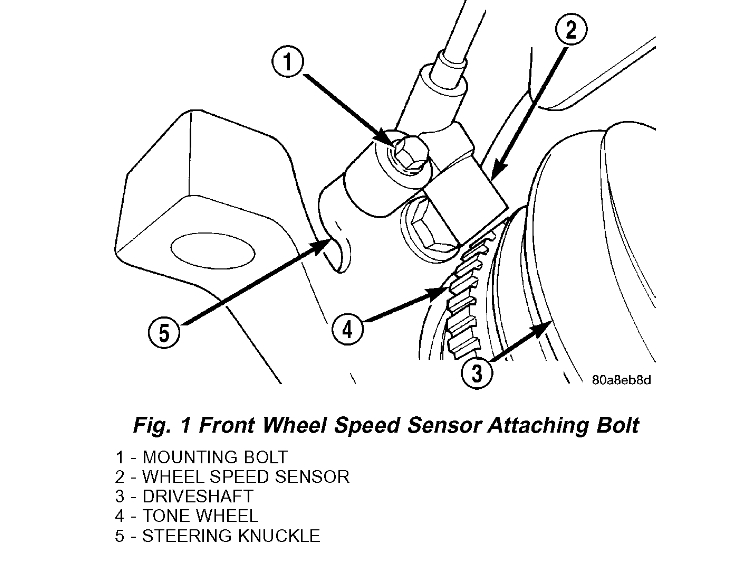 1
2
5
4
3
80a8eb8d

Fig. 1 Front Wheel Speed Sensor Attaching Bolt

1 - MOUNTING BOLT
2 - WHEEL SPEED SENSOR
3 - DRIVESHAFT
4 - TONE WHEEL
5 - STEERING KNUCKLE