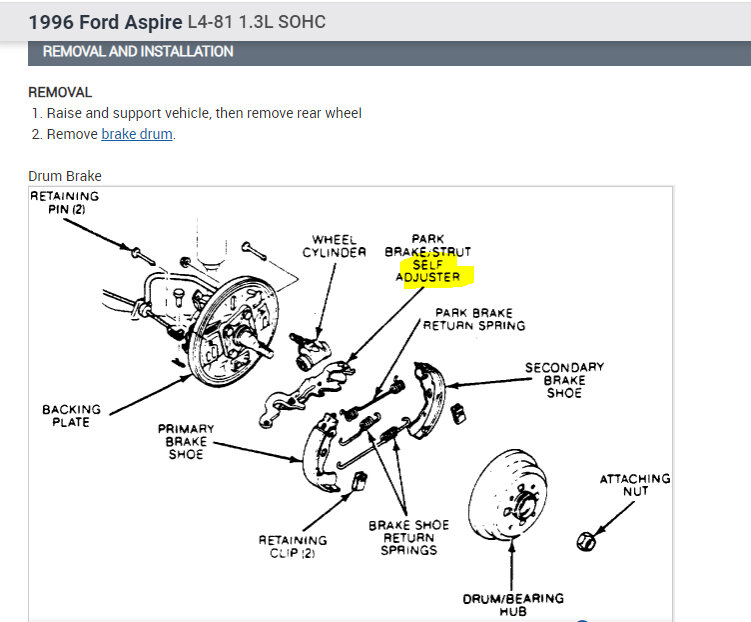 1996 Ford Aspire L4-81 1.3L SOHC

REMOVAL AND INSTALLATION

REMOVAL
1. Raise and support vehicle, then remove rear wheel
2. Remove brake drum.

Drum Brake

RETAINING PIN (2)

WHEEL CYLINDER

PARK BRAKE/STRUT SELF ADJUSTER

PARK BRAKE RETURN SPRING

SECONDARY BRAKE SHOE

BACKING PLATE

PRIMARY BRAKE SHOE

ATTACHING NUT

RETAINING CLIP (2)

BRAKE SHOE RETURN SPRINGS

DRUM/BEARING HUB