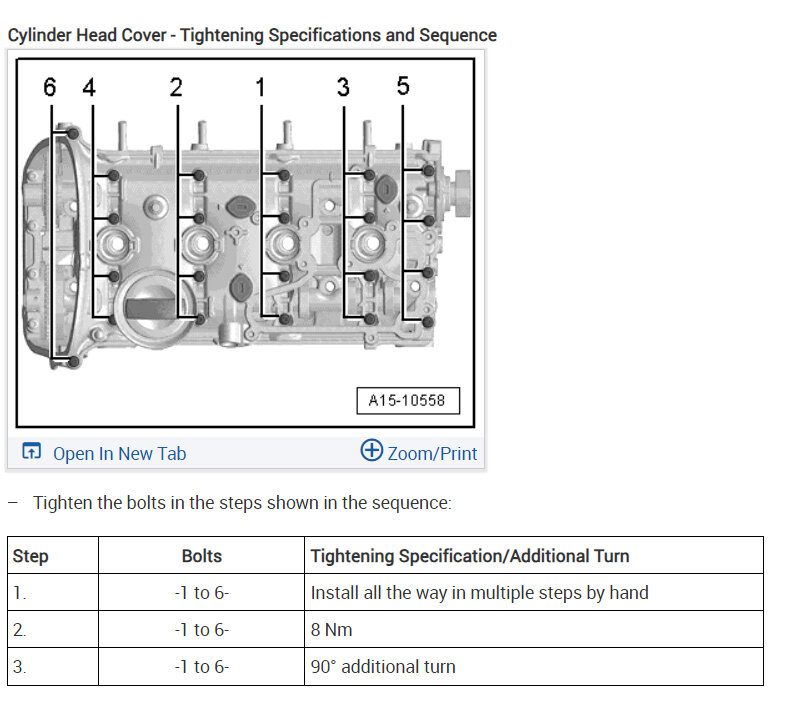 Cylinder Head Cover - Tightening Specifications and Sequence

6 4 2 1 3 5

A15-10558

Open In New Tab

Zoom/Print

– Tighten the bolts in the steps shown in the sequence:

| Step | Bolts | Tightening Specification/Additional Turn |
|---|---|---|
| 1. | -1 to 6- | Install all the way in multiple steps by hand |
| 2. | -1 to 6- | 8 Nm |
| 3. | -1 to 6- | 90° additional turn |