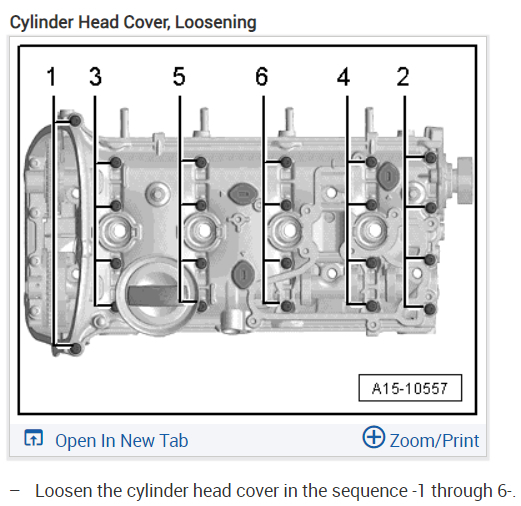 Cylinder Head Cover, Loosening

1 3 5 6 4 2

A15-10557

Open In New Tab

Zoom/Print

– Loosen the cylinder head cover in the sequence -1 through 6-.