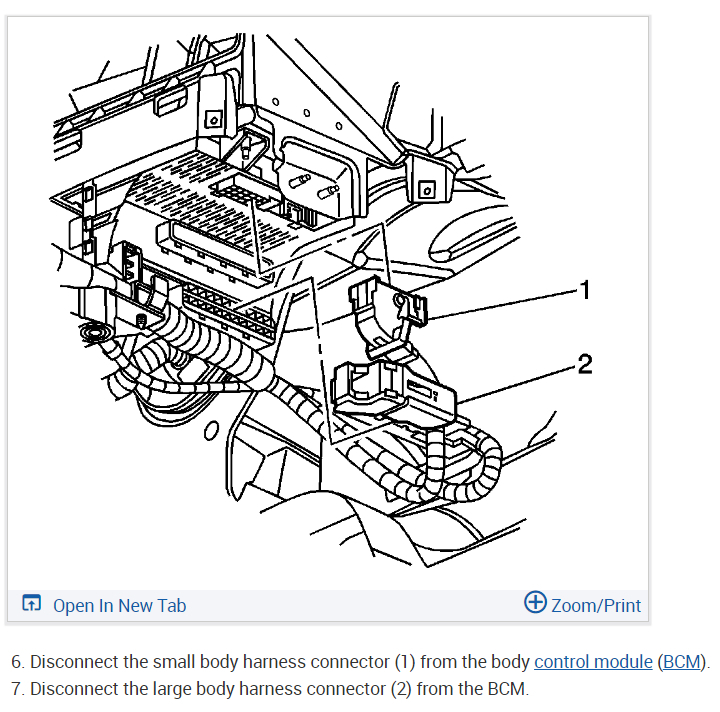 1

2

Open In New Tab

Zoom/Print

6. Disconnect the small body harness connector (1) from the body control module (BCM).
7. Disconnect the large body harness connector (2) from the BCM.